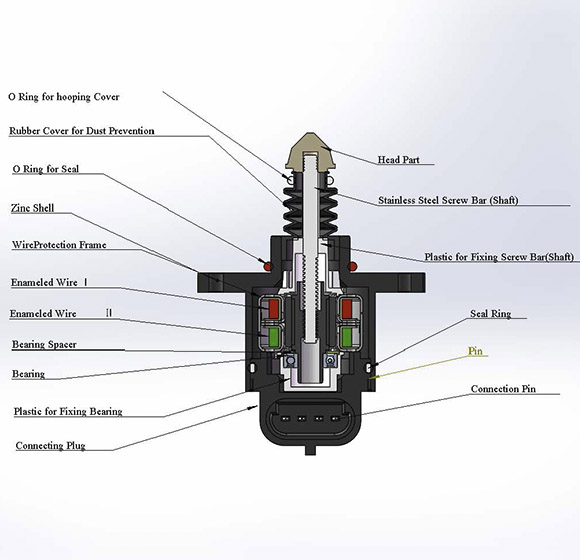 O Ring for hooping Cover

Rubber Cover for Dust Prevention

O Ring for Seal

Zinc Shell

WireProtection Frame

Enameled Wire I

Enameled Wire II

Bearing Spacer

Bearing

Plastic for Fixing Bearing

Connecting Plug

Head Part

Stainless Steel Screw Bar (Shaft)

Plastic for Fixing Screw Bar(Shaft)

Seal Ring

Pin

Connection Pin